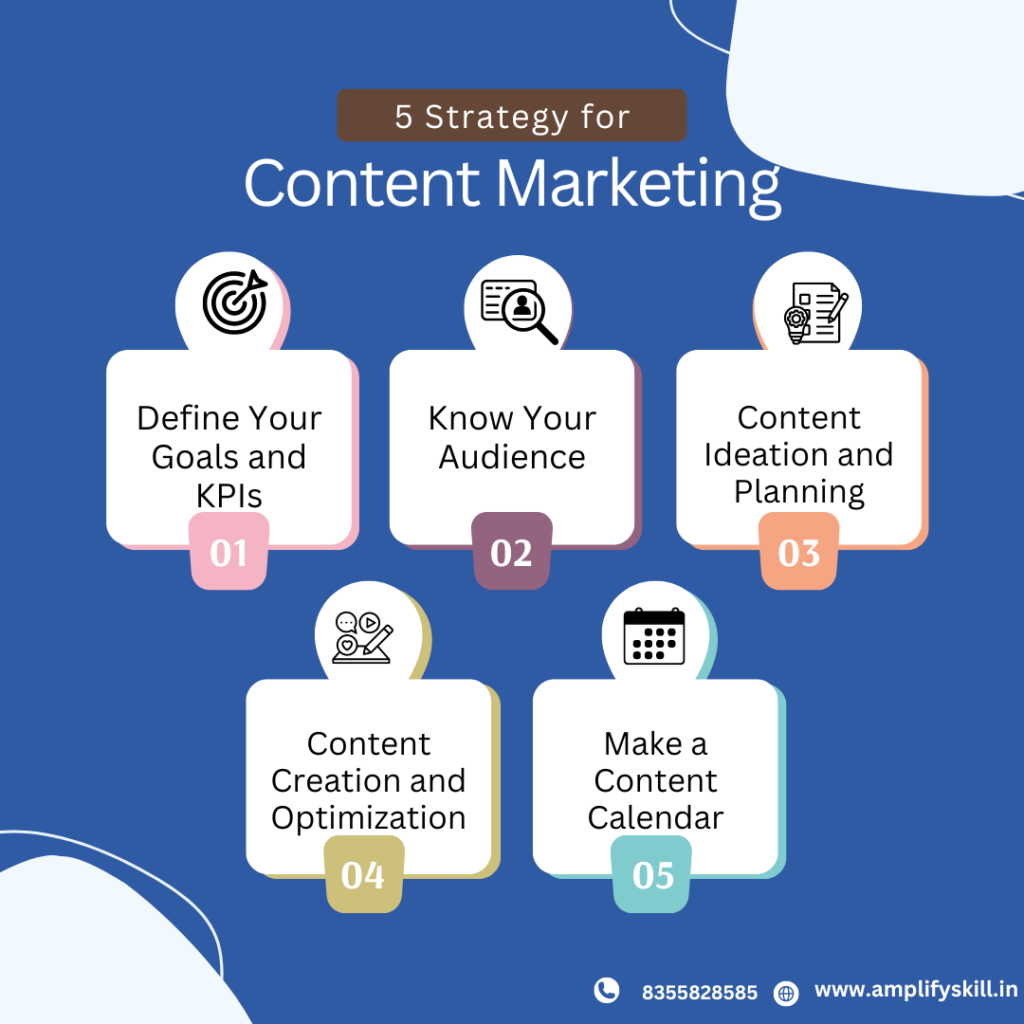 5 Strategy for

Content Marketing

Define Your Goals and KPIs

01

Know Your Audience

02

Content Ideation and Planning

03

Content Creation and Optimization

04

Make a Content Calendar

05

8355828585

www.amplifyskill.in