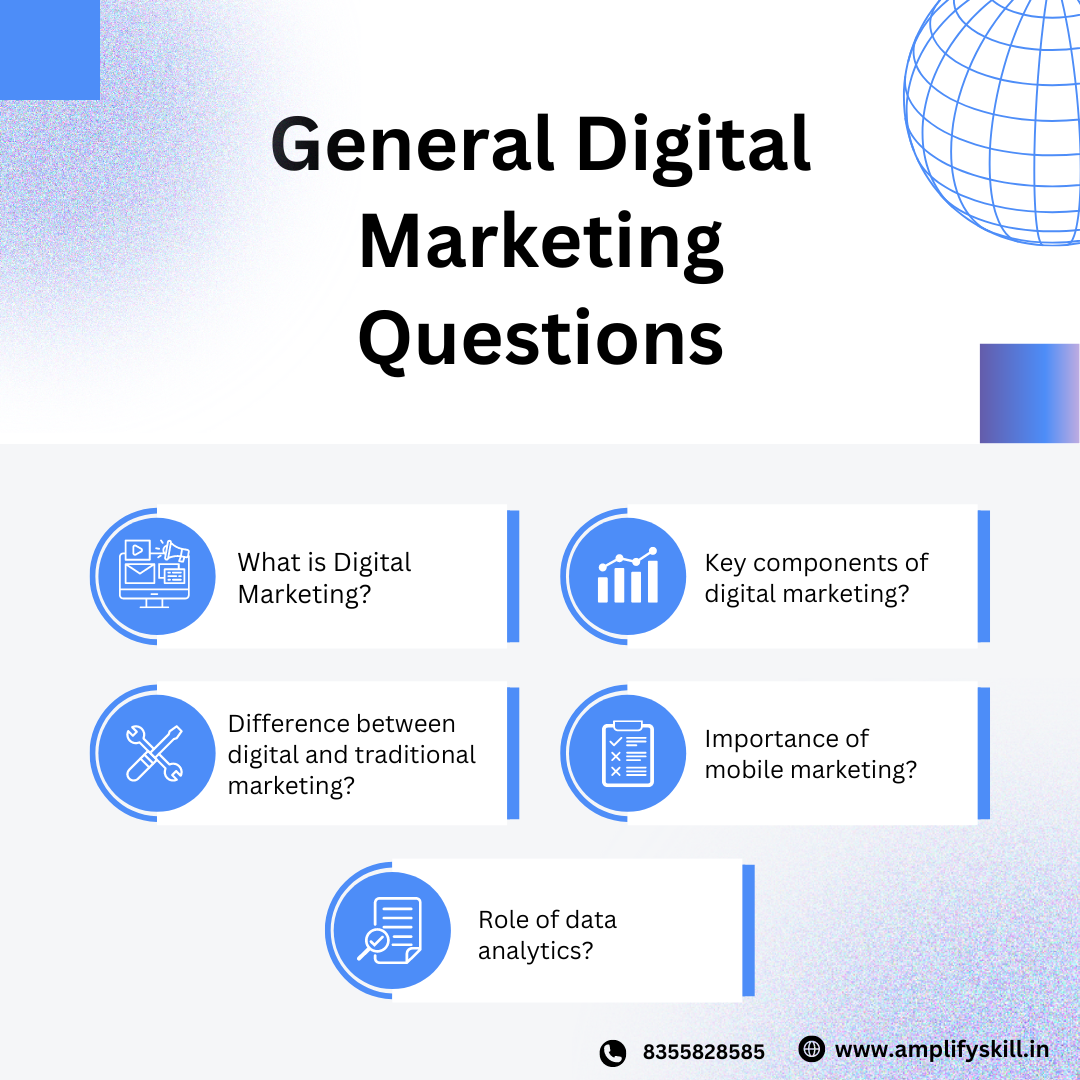 General Digital Marketing Questions

What is Digital Marketing?

Key components of digital marketing?

Difference between digital and traditional marketing?

Importance of mobile marketing?

Role of data analytics?

8355828585

www.amplifyskill.in